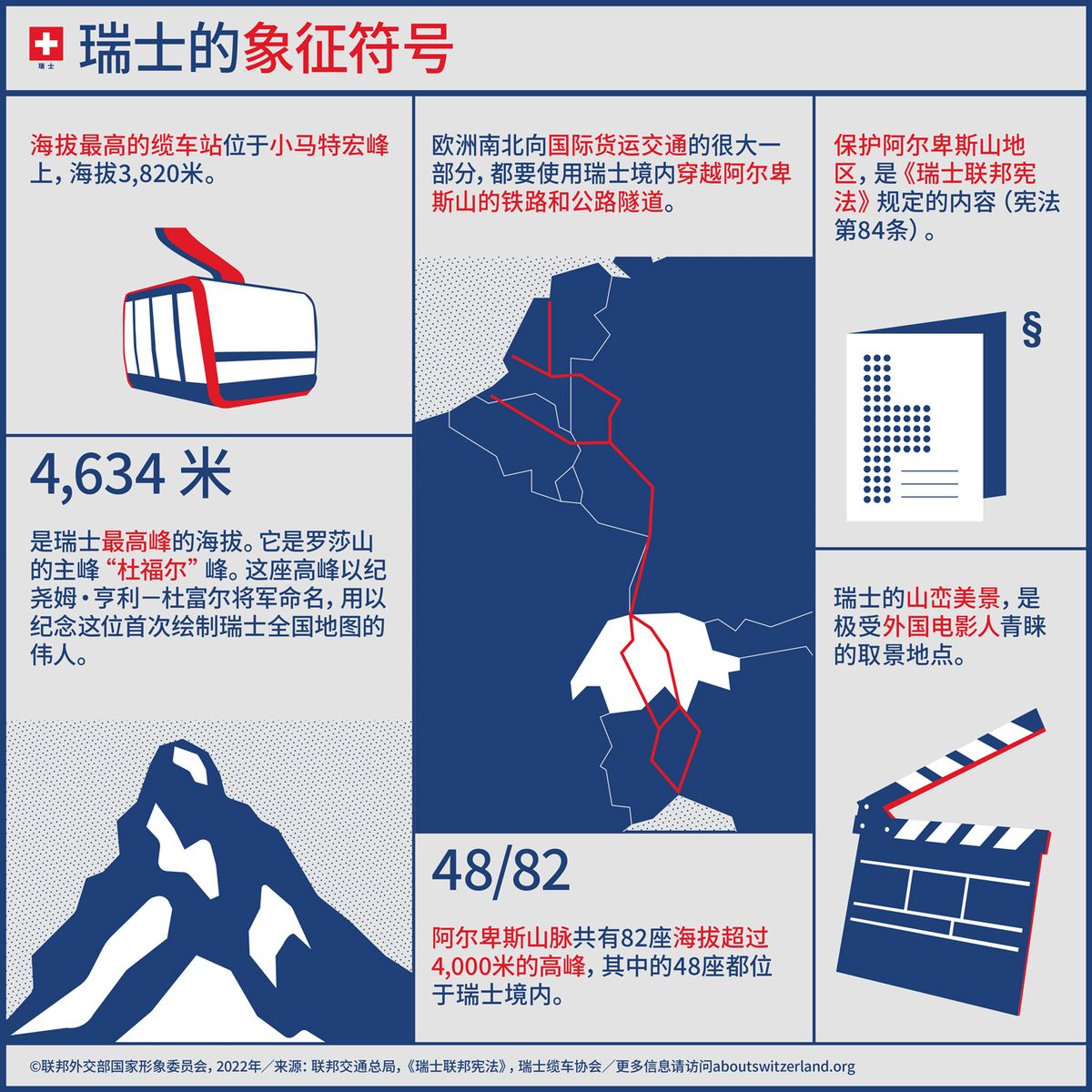 瑞士

瑞士的象征符号

海拔最高的缆车站位于小马特宏峰上，海拔3,820米。

4,634 米

是瑞士最高峰的海拔。它是罗莎山的主峰“杜福尔”峰。这座高峰以纪尧姆·亨利—杜富尔将军命名，用以纪念这位首次绘制瑞士全国地图的伟人。

欧洲南北向国际货运交通的很大一部分，都要使用瑞士境内穿越阿尔卑斯山的铁路和公路隧道。

48/82

阿尔卑斯山脉共有82座海拔超过4,000米的高峰，其中的48座都位于瑞士境内。

保护阿尔卑斯山地区，是《瑞士联邦宪法》规定的内容（宪法第84条）。

§

瑞士的山峦美景，是极受外国电影人青睐的取景地点。

©联邦外交部国家形象委员会，2022年／来源：联邦交通总局，《瑞士联邦宪法》，瑞士缆车协会／更多信息请访问aboutswitzerland.org